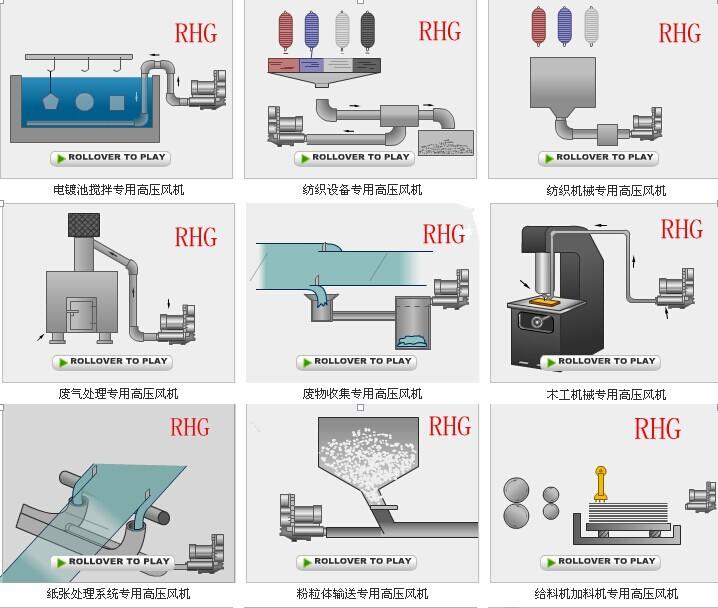 RHG
ROLLOVER TO PLAY
电镀池搅拌专用高压风机

RHG
ROLLOVER TO PLAY
纺织设备专用高压风机

RHG
ROLLOVER TO PLAY
纺织机械专用高压风机

RHG
ROLLOVER TO PLAY
废气处理专用高压风机

RHG
ROLLOVER TO PLAY
废物收集专用高压风机

RHG
ROLLOVER TO PLAY
木工机械专用高压风机

RHG
ROLLOVER TO PLAY
纸张处理系统专用高压风机

RHG
ROLLOVER TO PLAY
粉粒体输送专用高压风机

RHG
ROLLOVER TO PLAY
给料机加料机专用高压风机